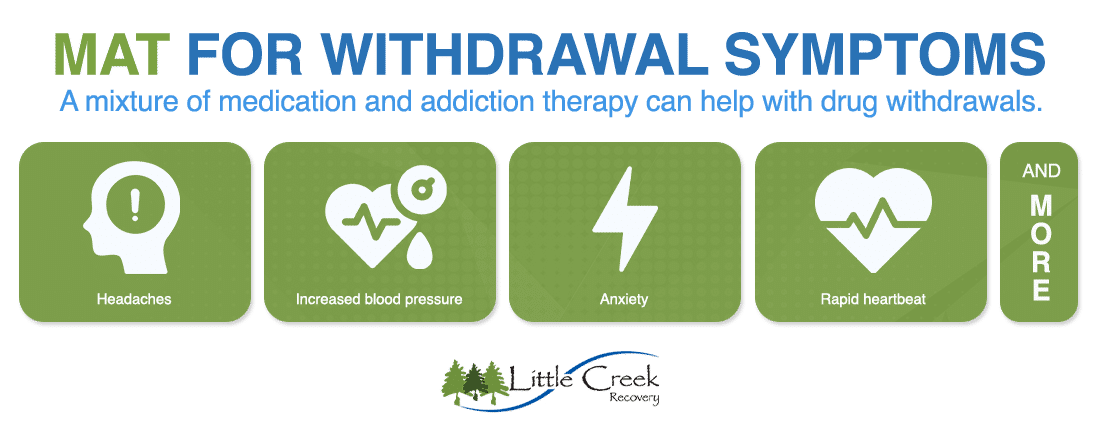 MAT FOR WITHDRAWAL SYMPTOMS
A mixture of medication and addiction therapy can help with drug withdrawals.

Headaches

Increased blood pressure

Anxiety

Rapid heartbeat

AND MORE

Little Creek Recovery